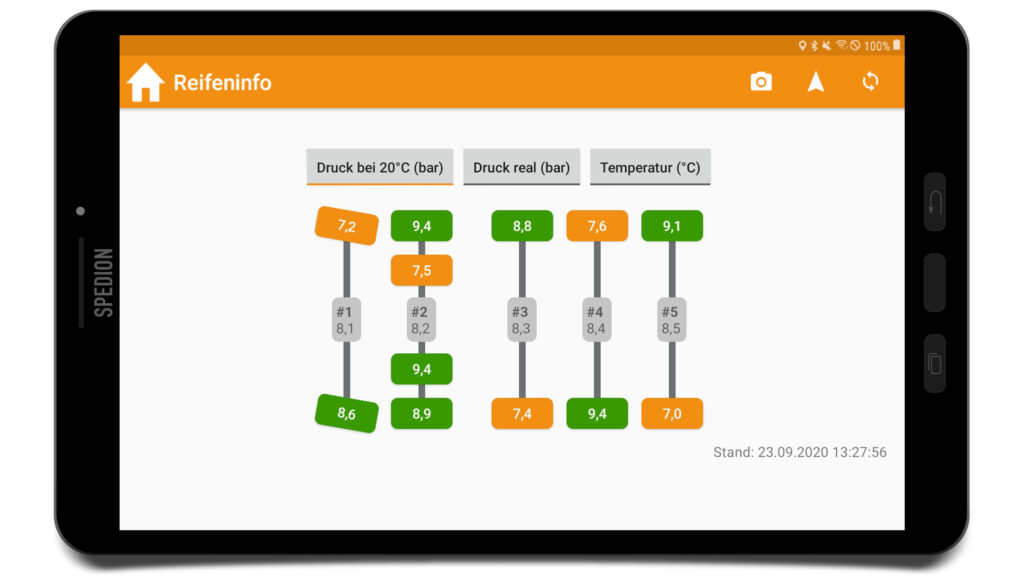 SPEDION

100%

Reifeninfo

Druck bei 20°C (bar)
Druck real (bar)
Temperatur (°C)

7,2
9,4
8,8
7,6
9,1

7,5

#1
8,1
#2
8,2
#3
8,3
#4
8,4
#5
8,5

9,4

8,6
8,9
7,4
9,4
7,0

Stand: 23.09.2020 13:27:56